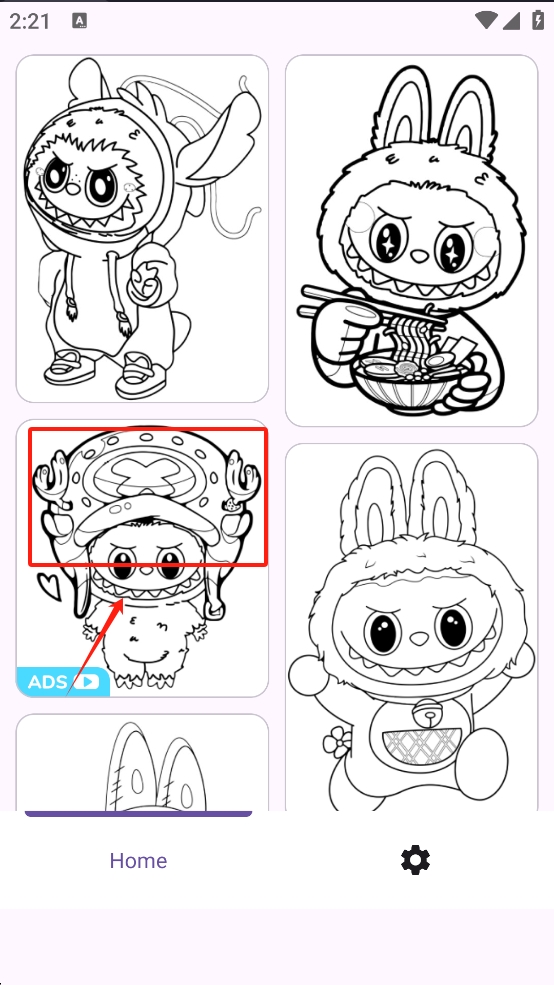 2:21

ADS

Home