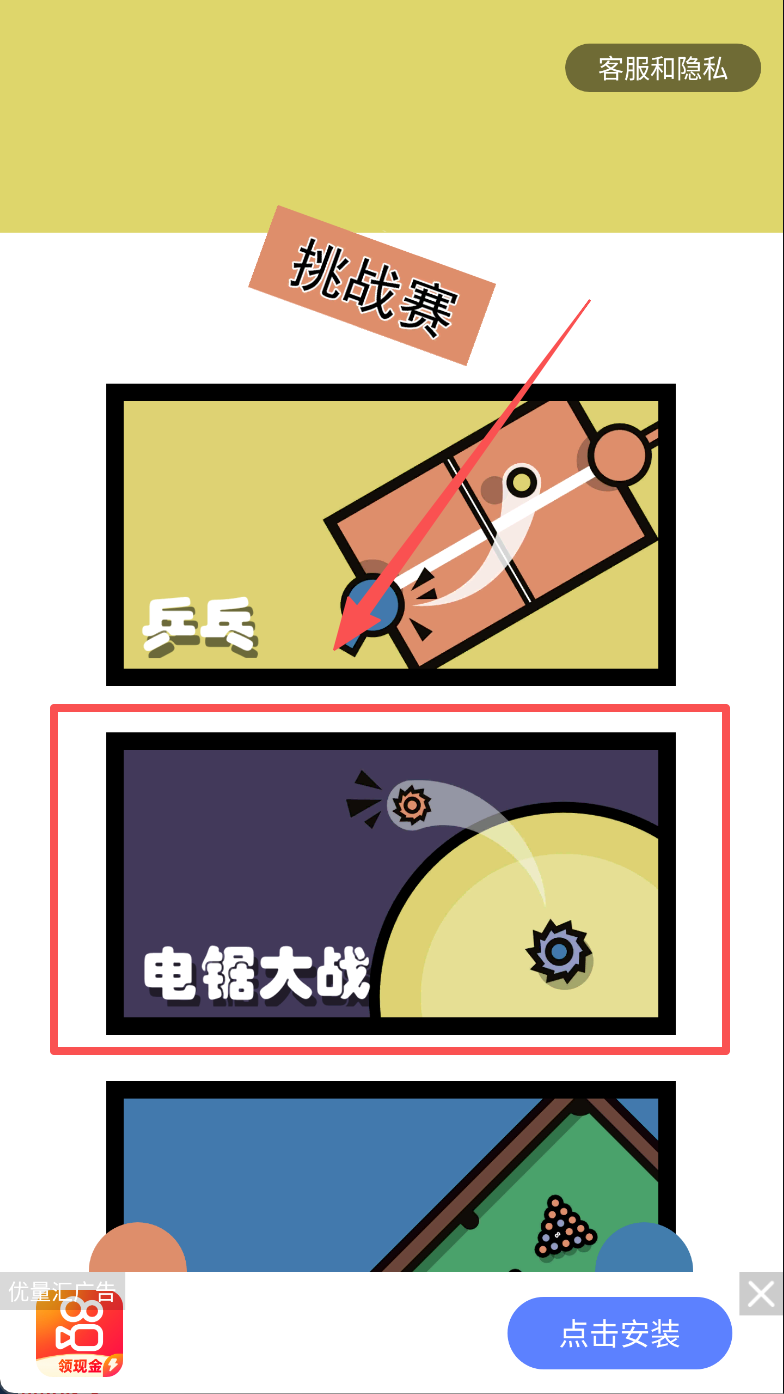 客服和隐私

挑战赛

乒乓

电锯大战

优量汇广告

领现金

点击安装