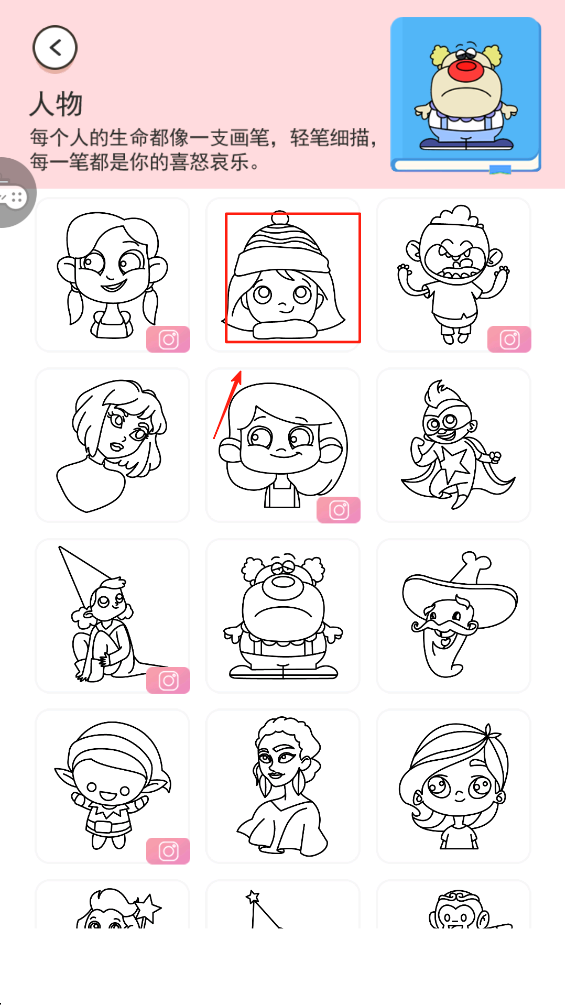 人物
每个人的生命都像一支画笔，轻笔细描，每一笔都是你的喜怒哀乐。